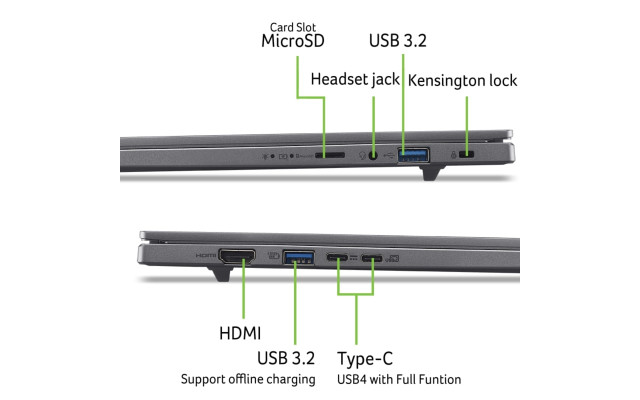 Card Slot
MicroSD

USB 3.2

Headset jack

Kensington lock

HDMI

HDMI

USB 3.2
Support offline charging

Type-C
USB4 with Full Funtion