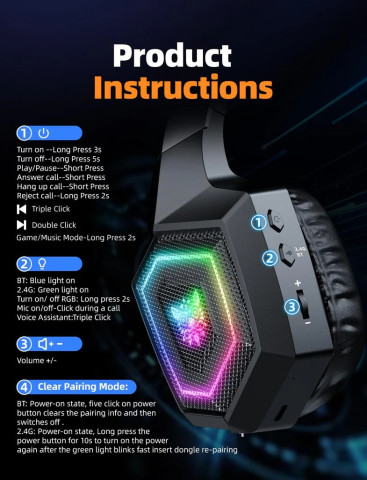 Product Instructions

1

Turn on --Long Press 3s
Turn off--Long Press 5s
Play/Pause--Short Press
Answer call--Short Press
Hang up call--Short Press
Reject call--Long Press 2s
Triple Click
Double Click
Game/Music Mode-Long Press 2s

2

BT: Blue light on
2.4G: Green light on
Turn on/ off RGB: Long press 2s
Mic on/off-Click during a call
Voice Assistant:Triple Click

3 + −

Volume +/-

4 Clear Pairing Mode:

BT: Power-on state, five click on power button clears the pairing info and then switches off .
2.4G: Power-on state, Long press the power button for 10s to turn on the power again after the green light blinks fast insert dongle re-pairing

1
2 2.4G BT
+
3
−