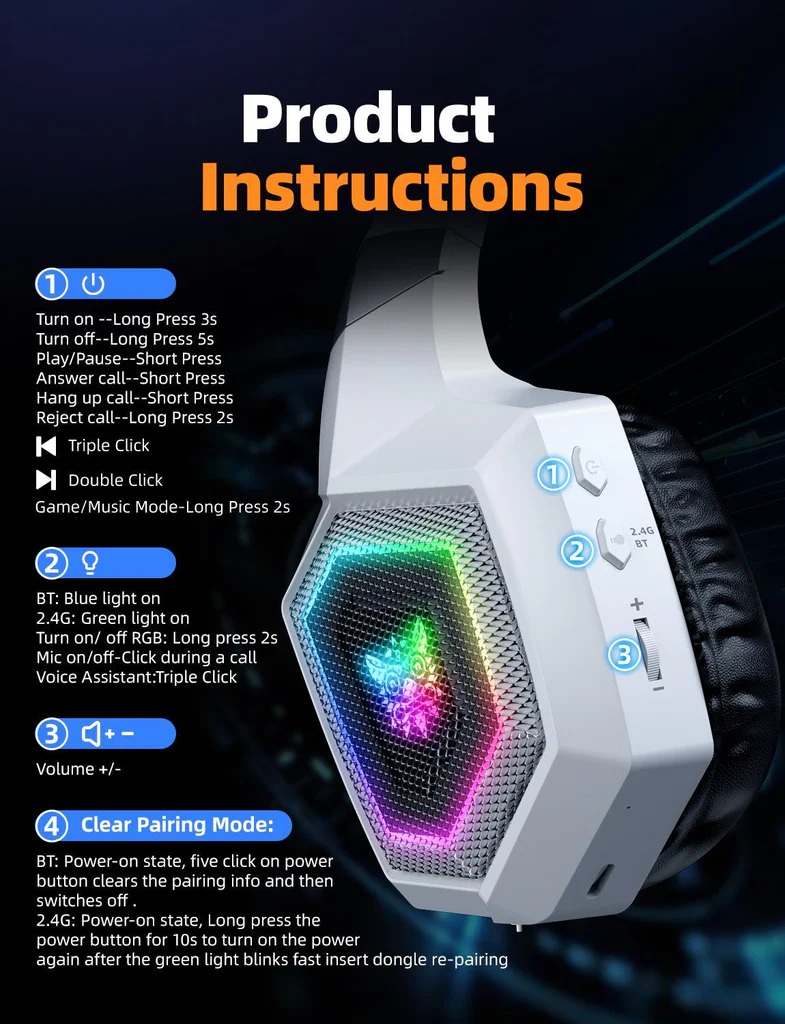 Product
Instructions

1

Turn on --Long Press 3s
Turn off--Long Press 5s
Play/Pause--Short Press
Answer call--Short Press
Hang up call--Short Press
Reject call--Long Press 2s

Triple Click

Double Click

Game/Music Mode-Long Press 2s

2

BT: Blue light on
2.4G: Green light on
Turn on/ off RGB: Long press 2s
Mic on/off-Click during a call
Voice Assistant:Triple Click

3 + −

Volume +/-

4 Clear Pairing Mode:

BT: Power-on state, five click on power button clears the pairing info and then switches off .
2.4G: Power-on state, Long press the power button for 10s to turn on the power again after the green light blinks fast insert dongle re-pairing

1

2 2.4G BT

+
3
−