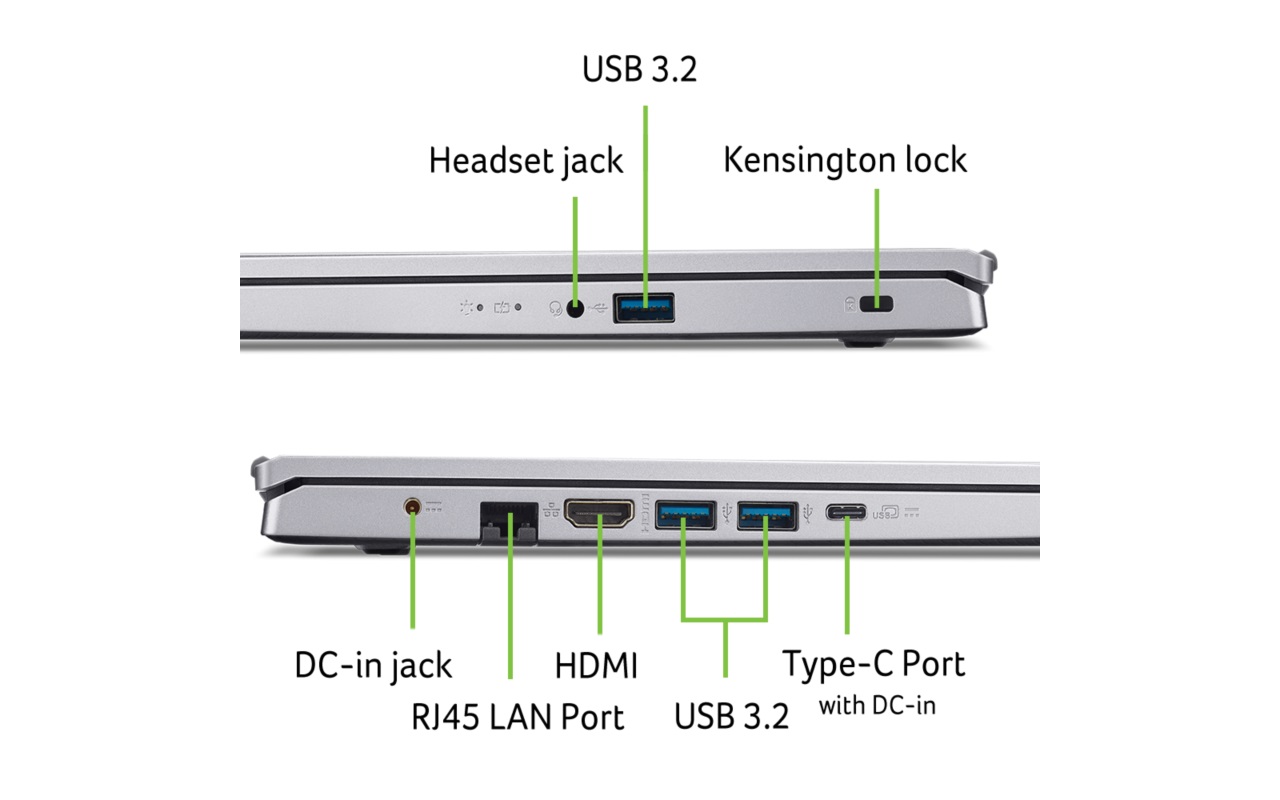 USB 3.2

Headset jack

Kensington lock

DC-in jack

RJ45 LAN Port

HDMI

USB 3.2

Type-C Port
with DC-in