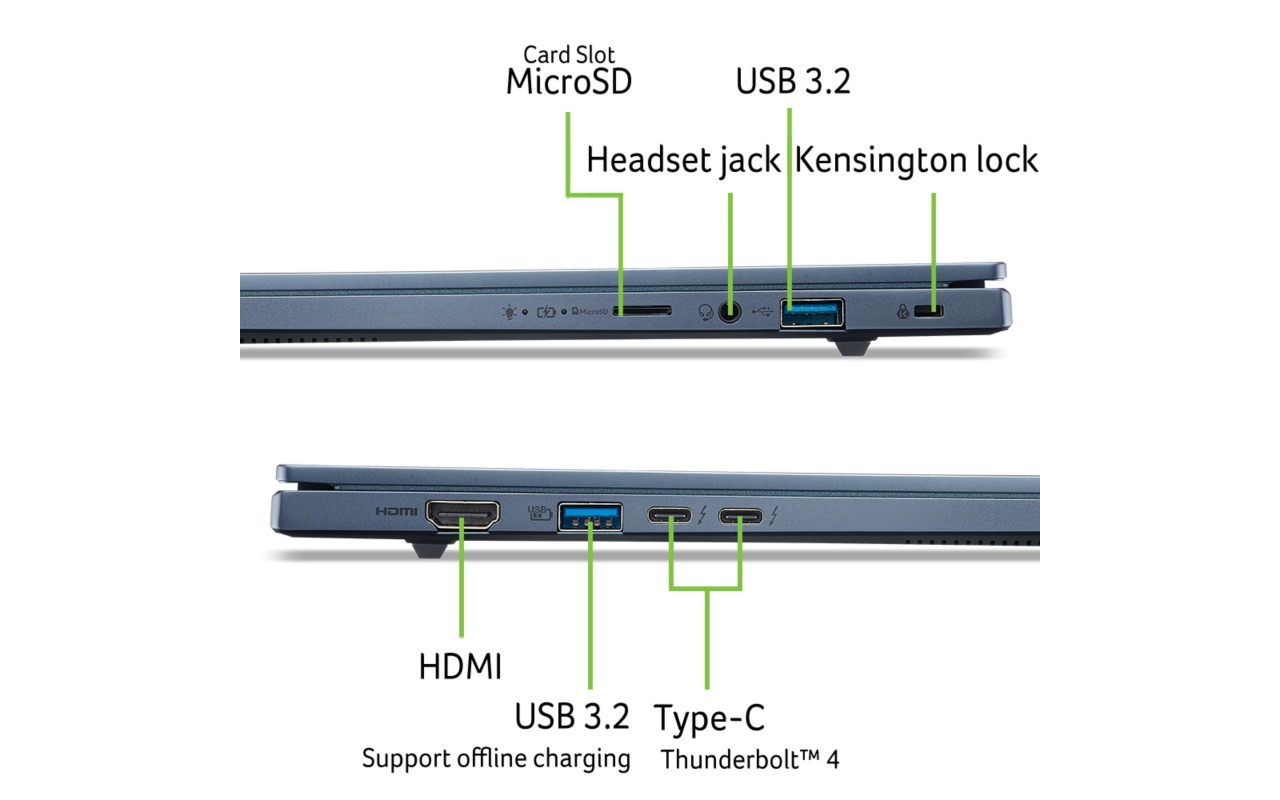 Card Slot
MicroSD

USB 3.2

Headset jack

Kensington lock

MicroSD

HDMI

HDMI

USB 3.2
Support offline charging

Type-C
Thunderbolt™ 4