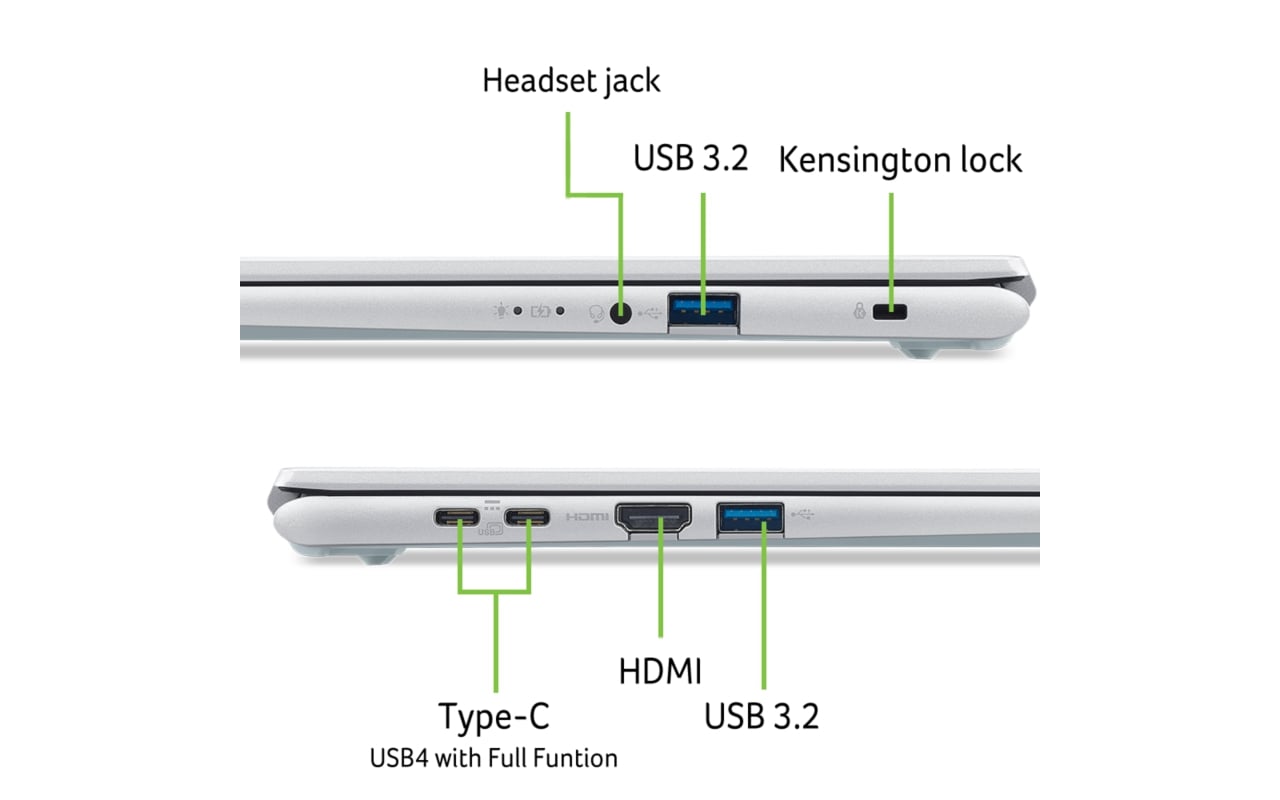 Headset jack

USB 3.2

Kensington lock

HDMI

Type-C
USB4 with Full Funtion

HDMI

USB 3.2